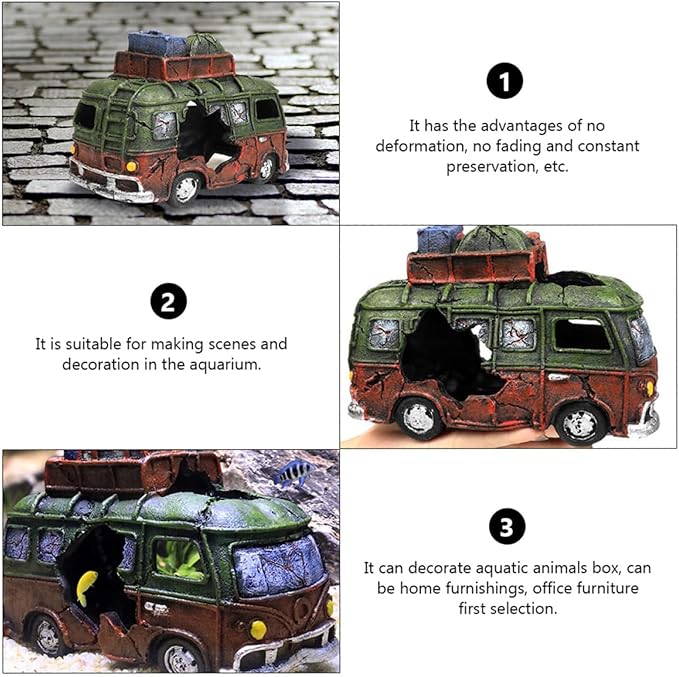 1

It has the advantages of no deformation, no fading and constant preservation, etc.

2

It is suitable for making scenes and decoration in the aquarium.

3

It can decorate aquatic animals box, can be home furnishings, office furniture first selection.