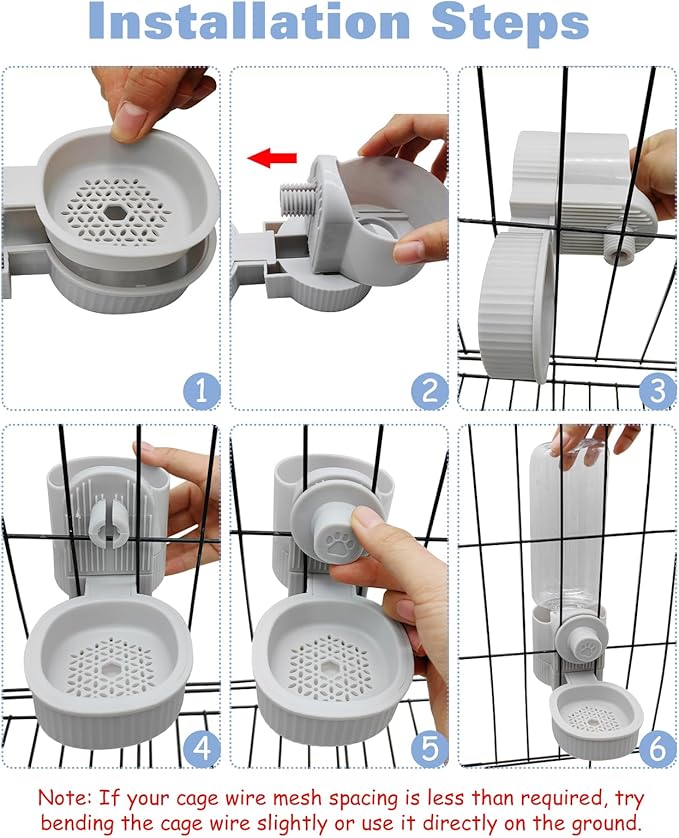 Installation Steps

1

2

3

4

5

6

Note: If your cage wire mesh spacing is less than required, try bending the cage wire slightly or use it directly on the ground.