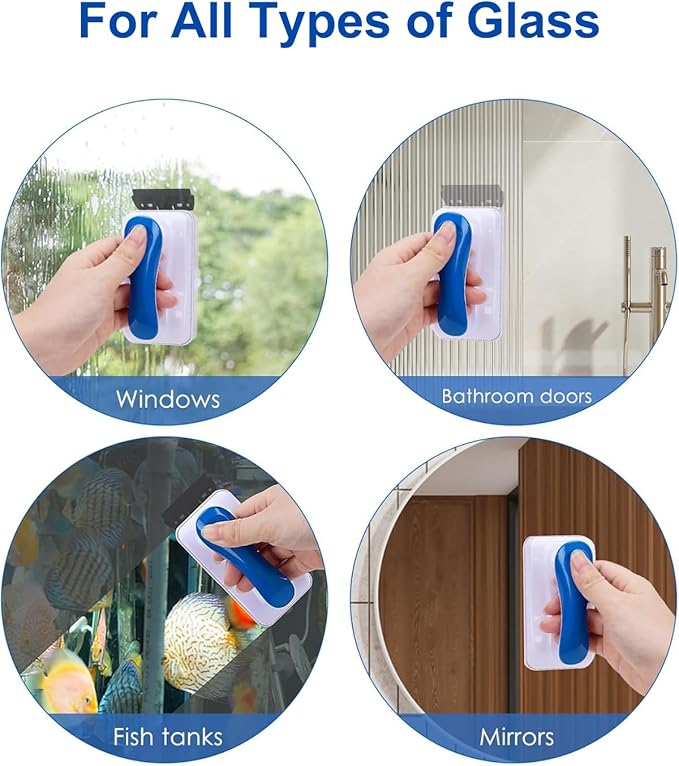 For All Types of Glass

Windows

Bathroom doors

Fish tanks

Mirrors