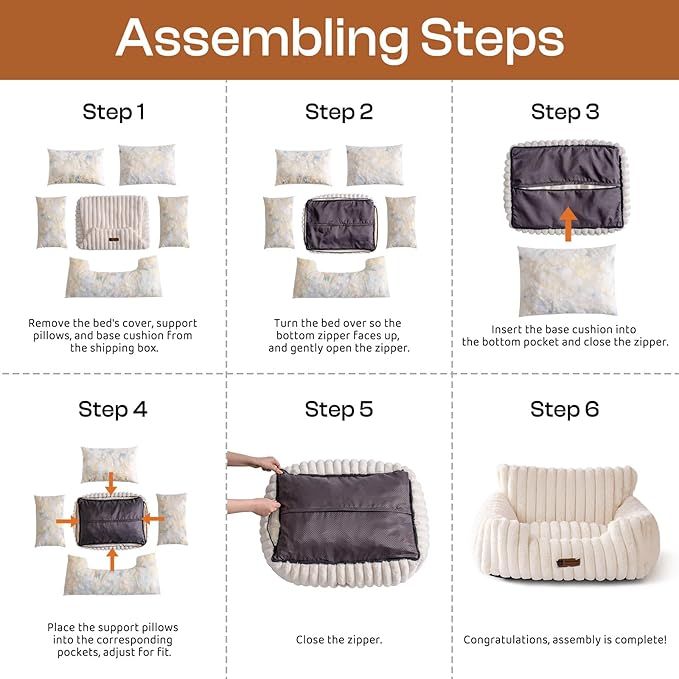 Assembling Steps

Step 1

Remove the bed's cover, support pillows, and base cushion from the shipping box.

Step 2

Turn the bed over so the bottom zipper faces up, and gently open the zipper.

Step 3

Insert the base cushion into the bottom pocket and close the zipper.

Step 4

Place the support pillows into the corresponding pockets, adjust for fit.

Step 5

Close the zipper.

Step 6

Congratulations, assembly is complete!