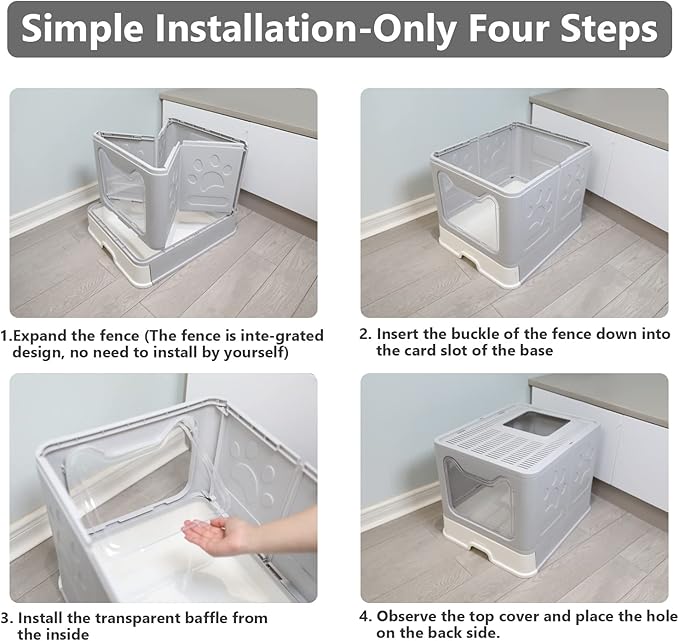 Simple Installation-Only Four Steps

1.Expand the fence (The fence is inte-grated design, no need to install by yourself)

2. Insert the buckle of the fence down into the card slot of the base

3. Install the transparent baffle from the inside

4. Observe the top cover and place the hole on the back side.