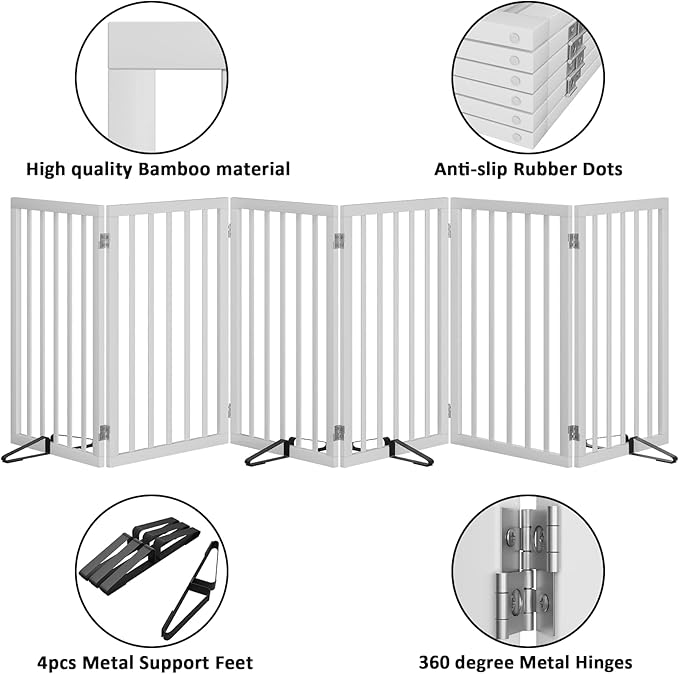 High quality Bamboo material

Anti-slip Rubber Dots

4pcs Metal Support Feet

360 degree Metal Hinges