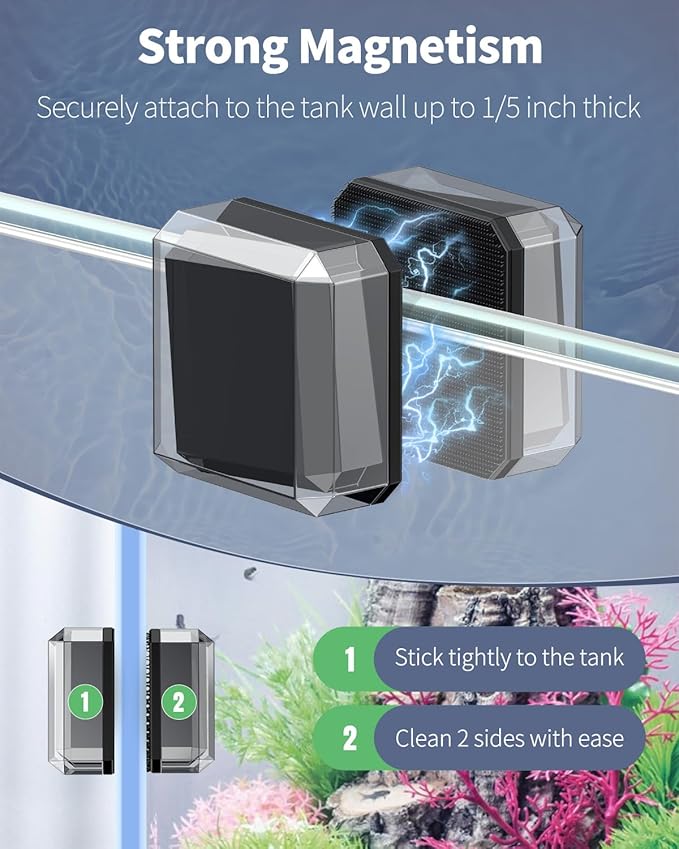 Strong Magnetism

Securely attach to the tank wall up to 1/5 inch thick

1

2

1 Stick tightly to the tank

2 Clean 2 sides with ease