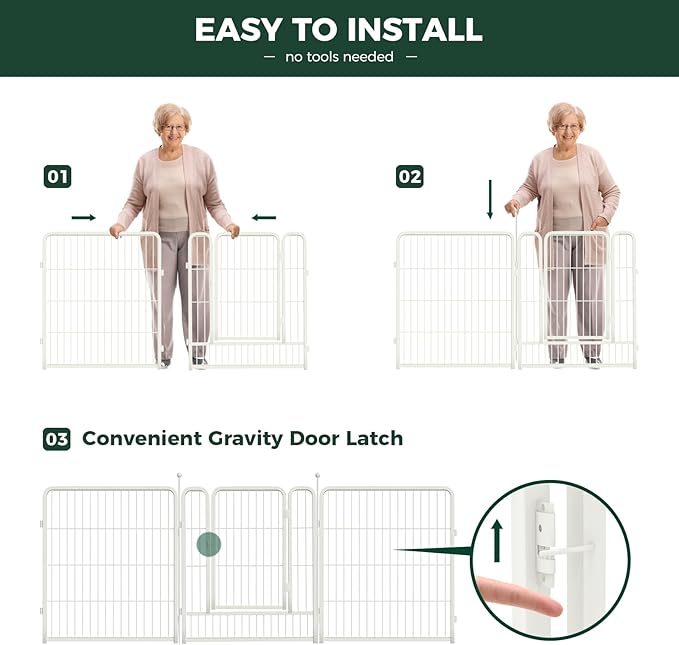 EASY TO INSTALL

— no tools needed —

01

02

03 Convenient Gravity Door Latch