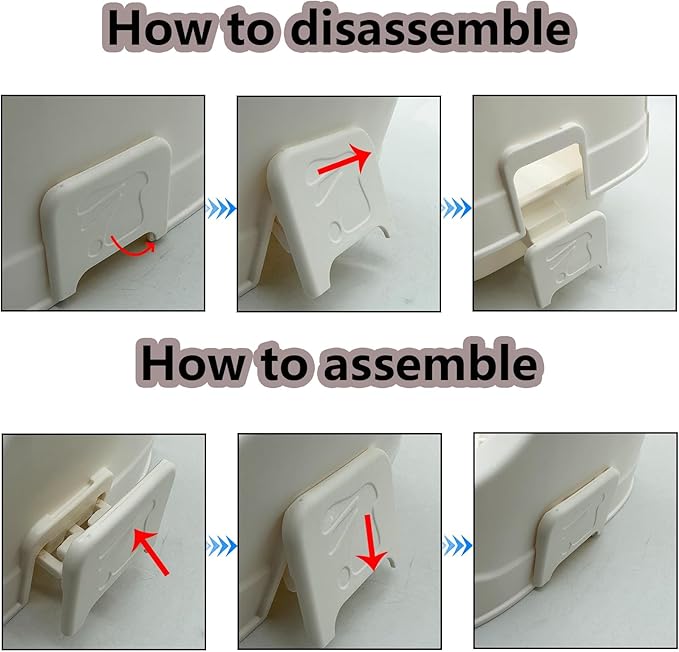 How to disassemble

How to assemble