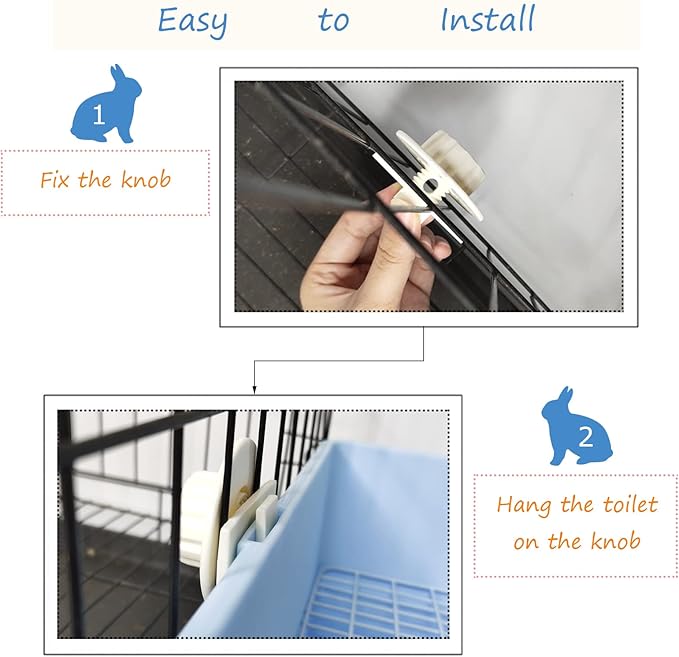 Easy to Install

1

Fix the knob

2

Hang the toilet on the knob