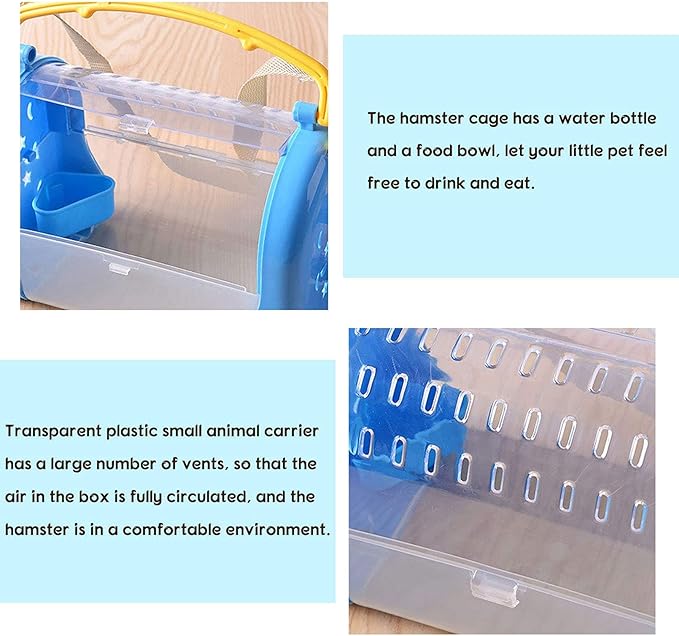 The hamster cage has a water bottle and a food bowl, let your little pet feel free to drink and eat.

Transparent plastic small animal carrier has a large number of vents, so that the air in the box is fully circulated, and the hamster is in a comfortable environment.