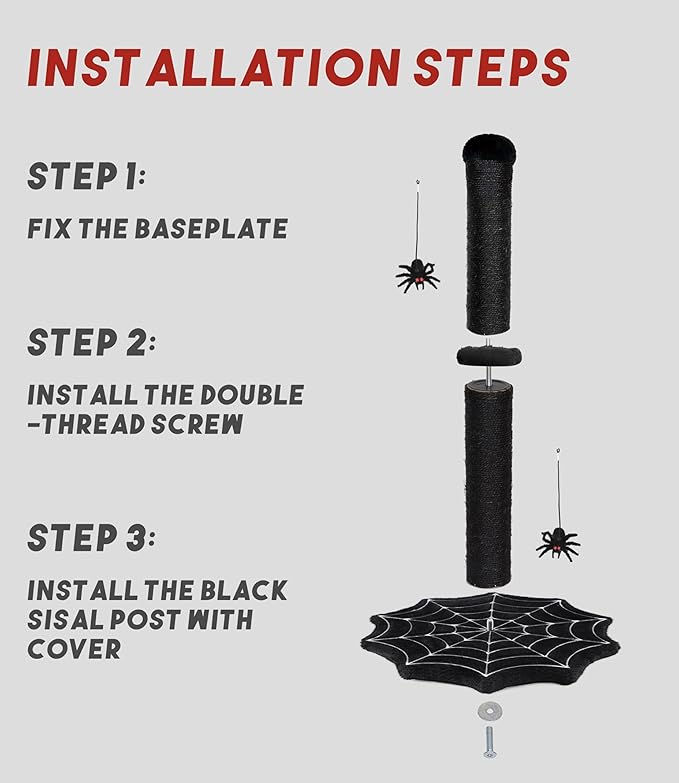 INSTALLATION STEPS

STEP 1:

FIX THE BASEPLATE

STEP 2:

INSTALL THE DOUBLE -THREAD SCREW

STEP 3:

INSTALL THE BLACK SISAL POST WITH COVER