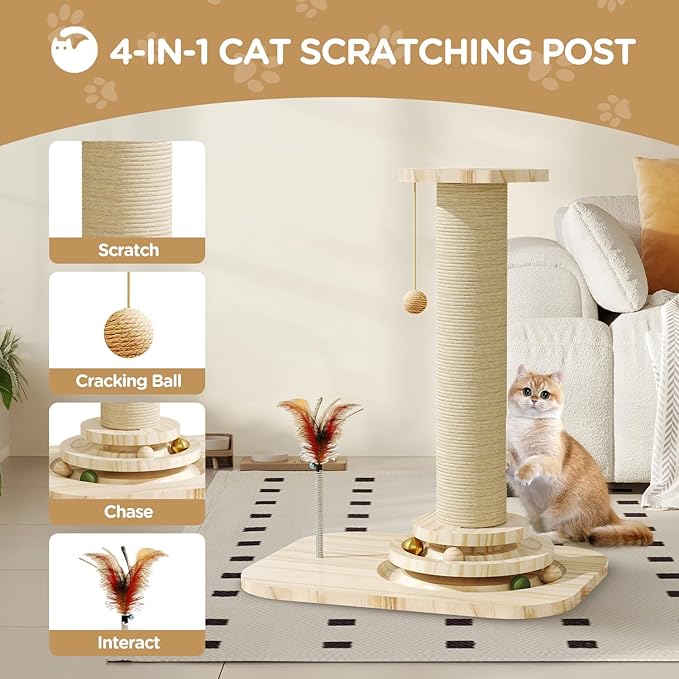 4-IN-1 CAT SCRATCHING POST

Scratch

Cracking Ball

Chase

Interact