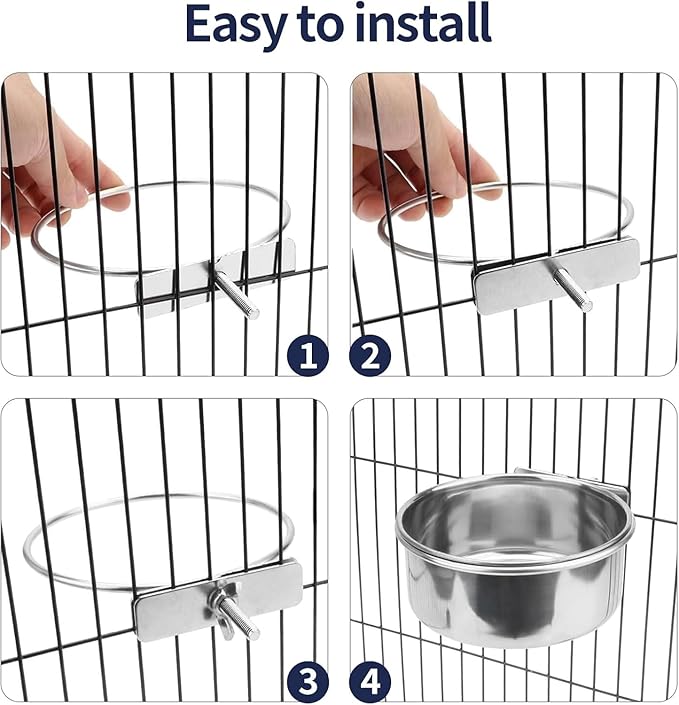 Easy to install

1

2

3

4