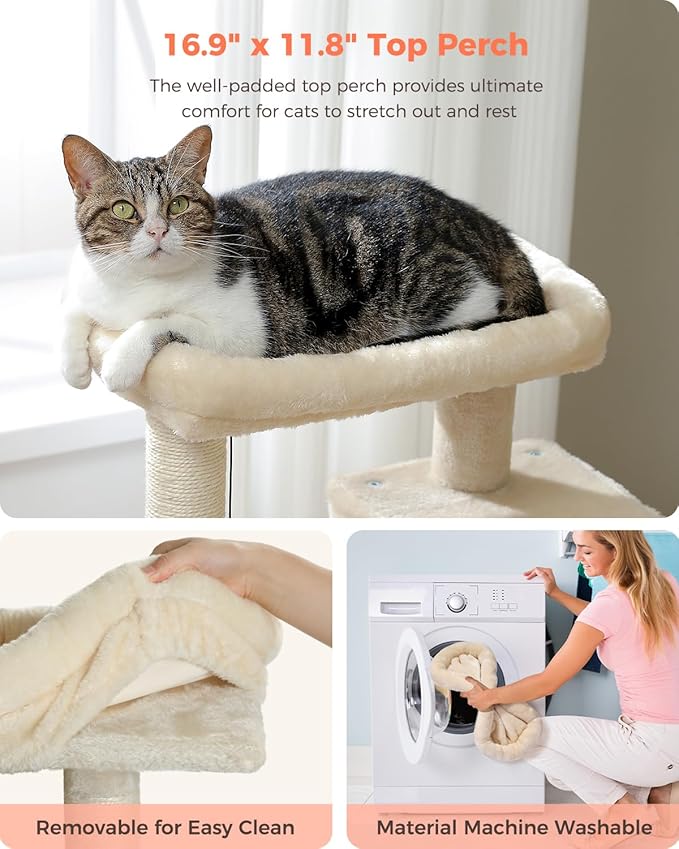 16.9" x 11.8" Top Perch

The well-padded top perch provides ultimate comfort for cats to stretch out and rest

Removable for Easy Clean

Material Machine Washable