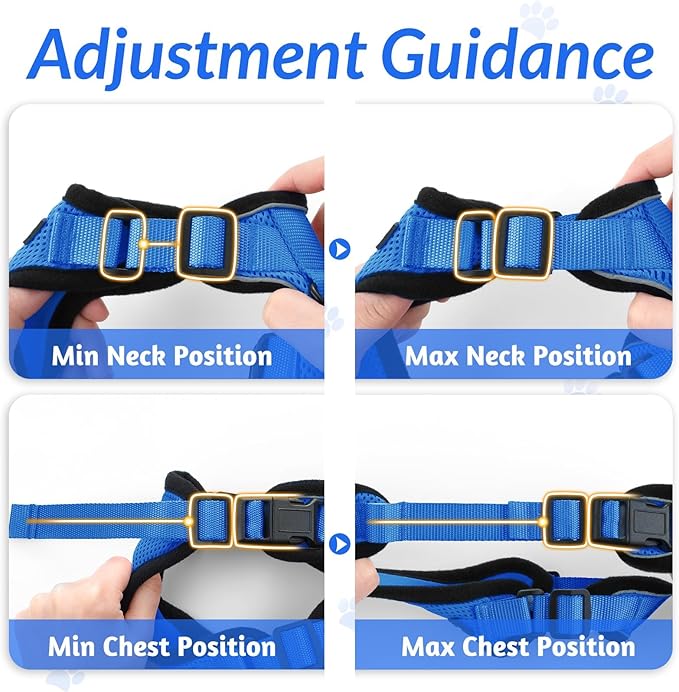 Adjustment Guidance

Min Neck Position

Max Neck Position

Min Chest Position

Max Chest Position