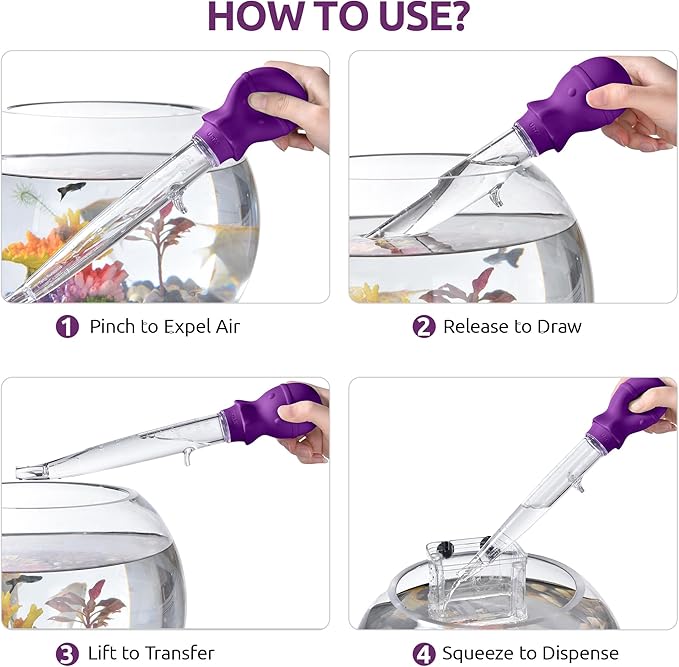 HOW TO USE?

1 Pinch to Expel Air

2 Release to Draw

3 Lift to Transfer

4 Squeeze to Dispense