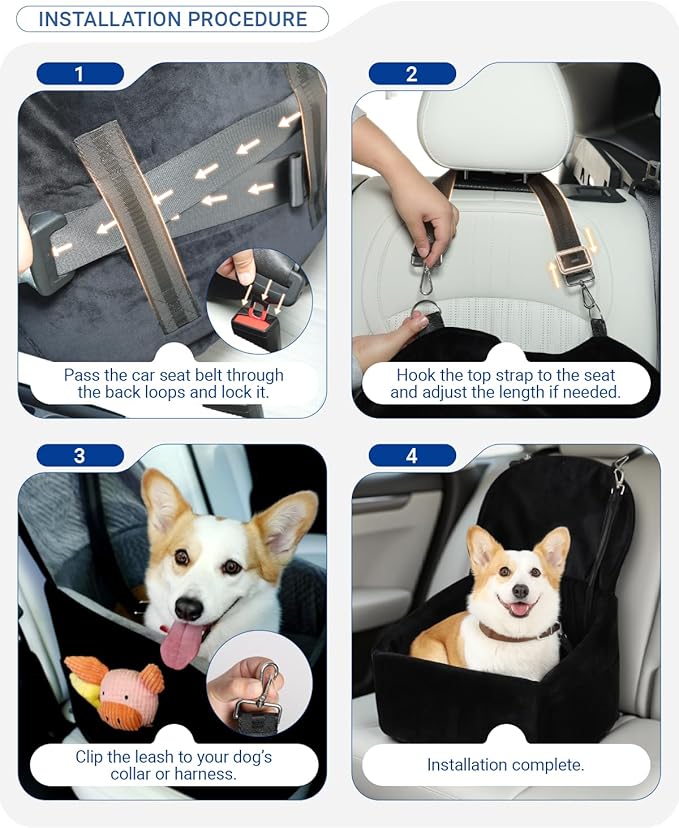 INSTALLATION PROCEDURE

1

Pass the car seat belt through the back loops and lock it.

2

Hook the top strap to the seat and adjust the length if needed.

3

Clip the leash to your dog's collar or harness.

4

Installation complete.