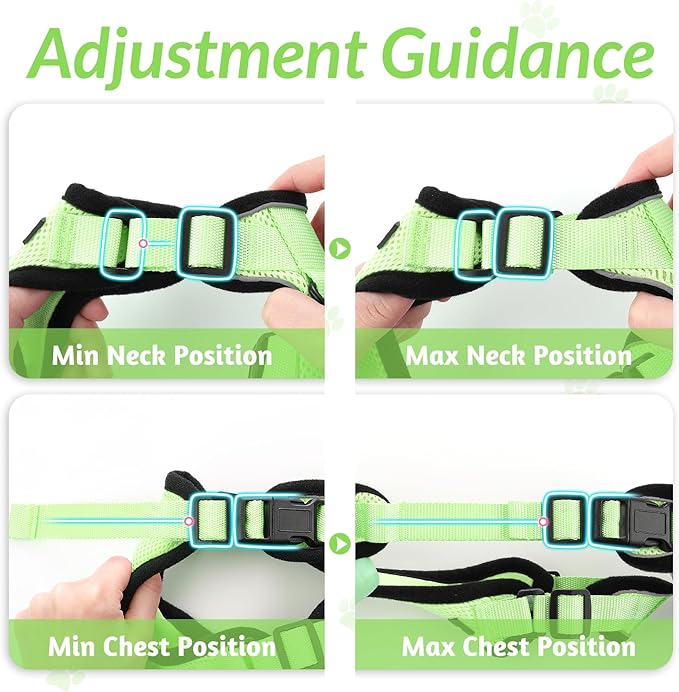 Adjustment Guidance

Min Neck Position

Max Neck Position

Min Chest Position

Max Chest Position