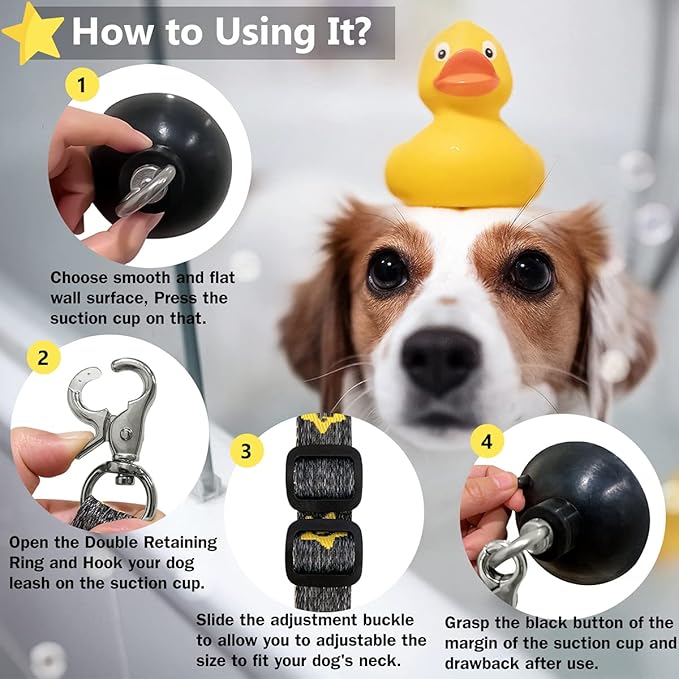 How to Using It?

1

Choose smooth and flat wall surface, Press the suction cup on that.

2

Open the Double Retaining Ring and Hook your dog leash on the suction cup.

3

Slide the adjustment buckle to allow you to adjustable the size to fit your dog's neck.

4

Grasp the black button of the margin of the suction cup and drawback after use.