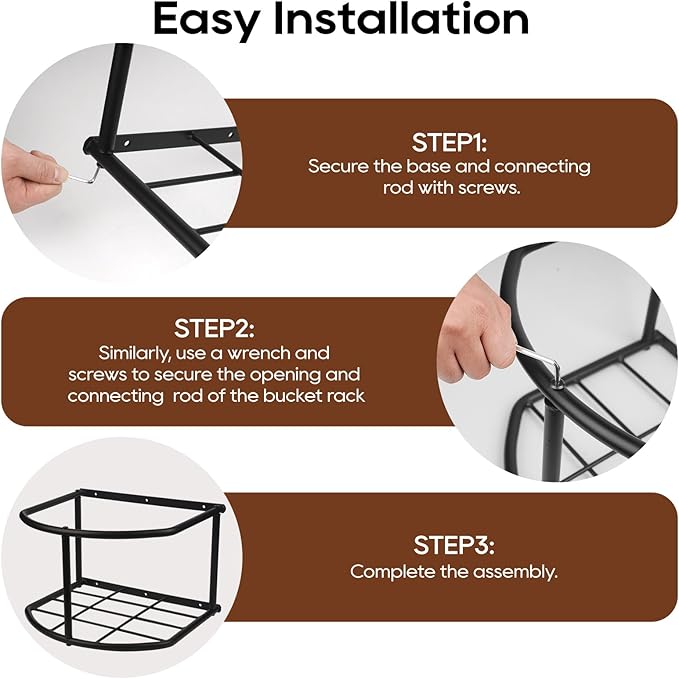 Easy Installation

STEP1:
Secure the base and connecting rod with screws.

STEP2:
Similarly, use a wrench and screws to secure the opening and connecting rod of the bucket rack

STEP3:
Complete the assembly.