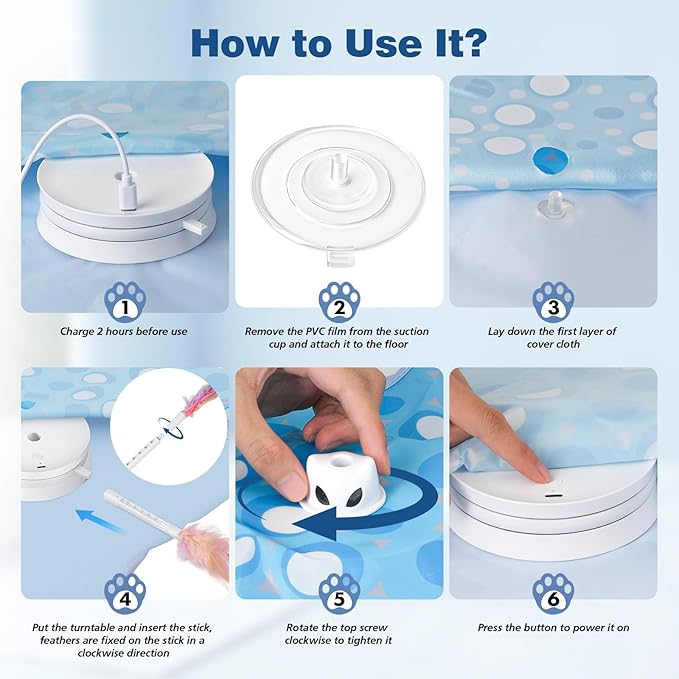 How to Use It?

1

Charge 2 hours before use

2

Remove the PVC film from the suction cup and attach it to the floor

3

Lay down the first layer of cover cloth

4

Put the turntable and insert the stick, feathers are fixed on the stick in a clockwise direction

5

Rotate the top screw clockwise to tighten it

6

Press the button to power it on