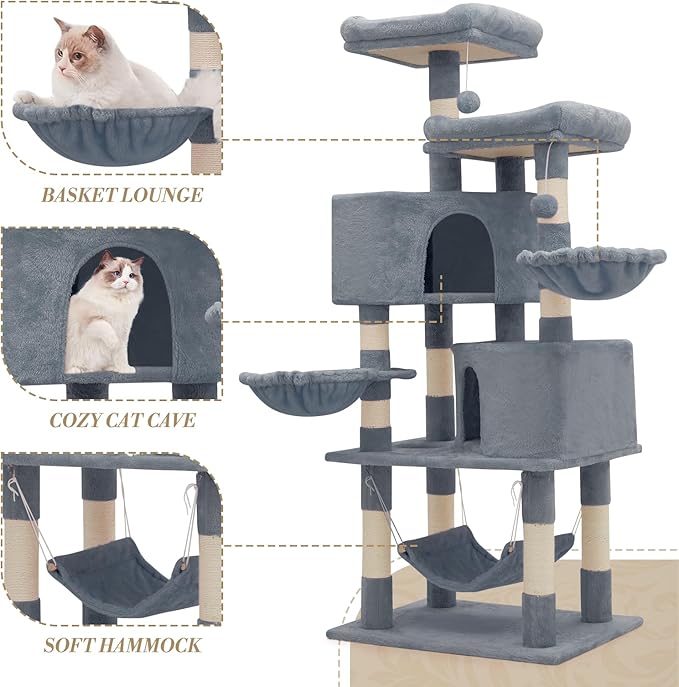 BASKET LOUNGE

COZY CAT CAVE

SOFT HAMMOCK