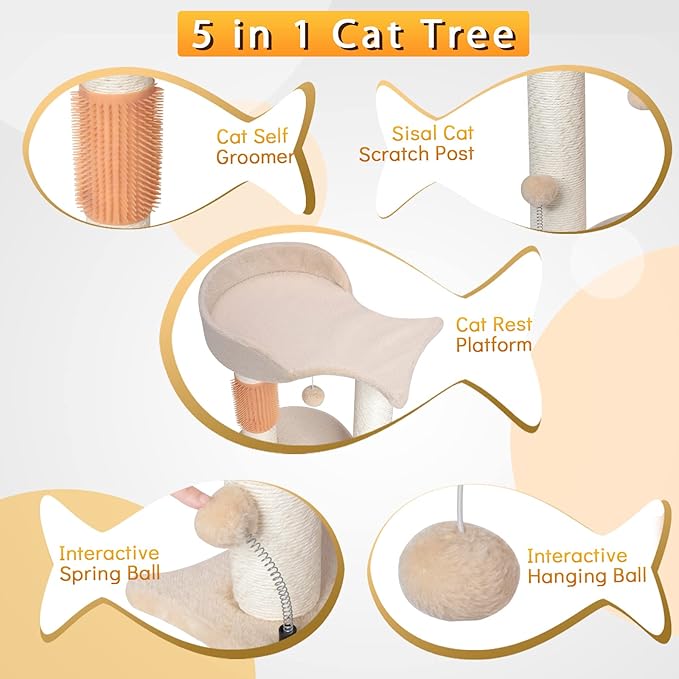 5 in 1 Cat Tree

Cat Self Groomer

Sisal Cat Scratch Post

Cat Rest Platform

Interactive Spring Ball

Interactive Hanging Ball