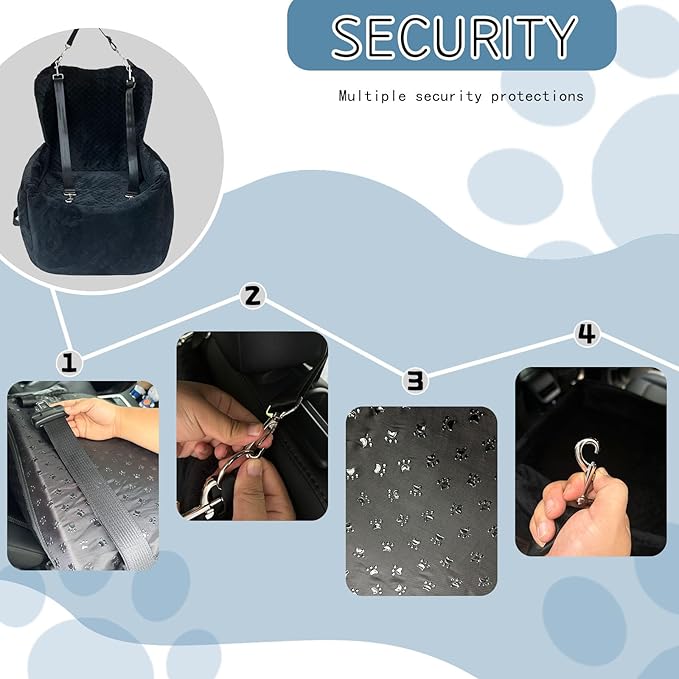 SECURITY

Multiple security protections

1

2

3

4