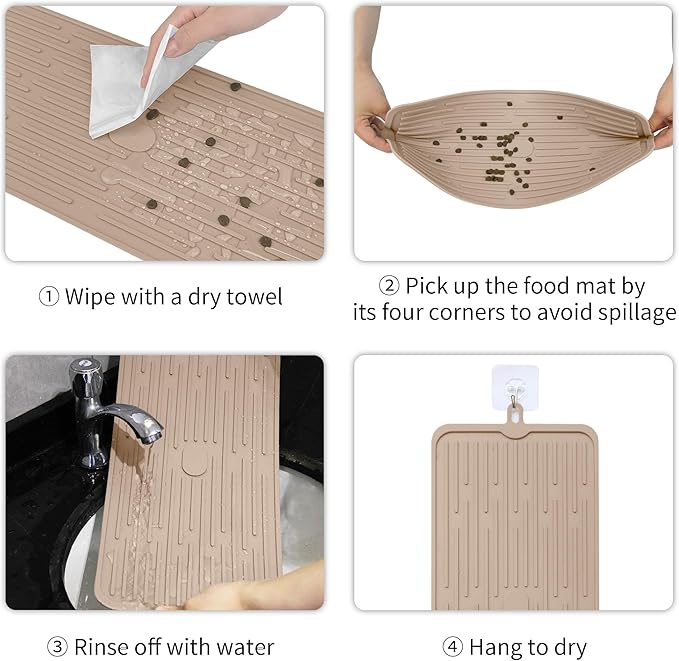 ① Wipe with a dry towel

② Pick up the food mat by its four corners to avoid spillage

③ Rinse off with water

④ Hang to dry