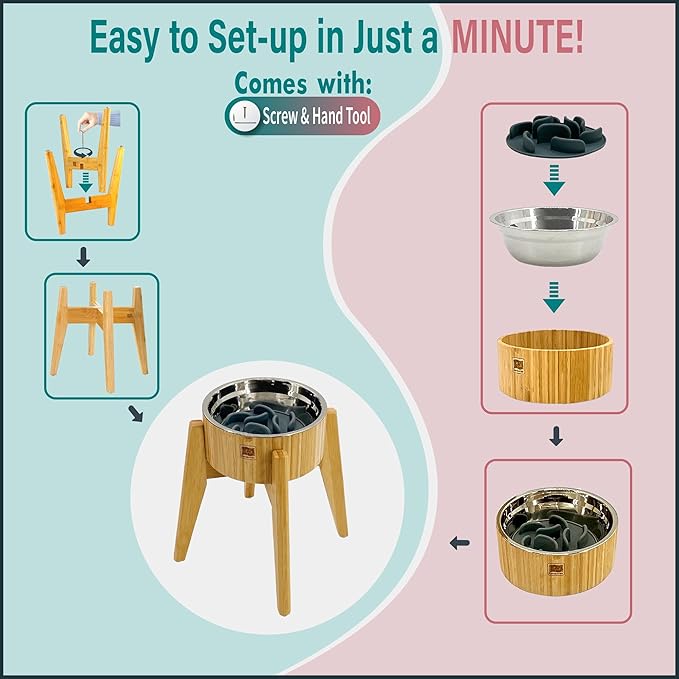 Easy to Set-up in Just a MINUTE!

Comes with:

Screw & Hand Tool