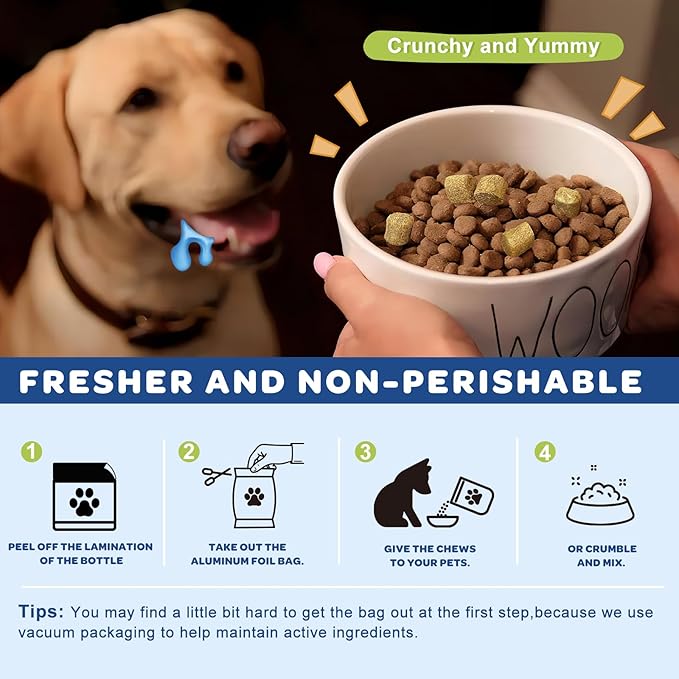 Crunchy and Yummy

WOO

FRESHER AND NON-PERISHABLE

1
PEEL OFF THE LAMINATION OF THE BOTTLE

2
TAKE OUT THE ALUMINUM FOIL BAG.

3
GIVE THE CHEWS TO YOUR PETS.

4
OR CRUMBLE AND MIX.

Tips: You may find a little bit hard to get the bag out at the first step,because we use vacuum packaging to help maintain active ingredients.