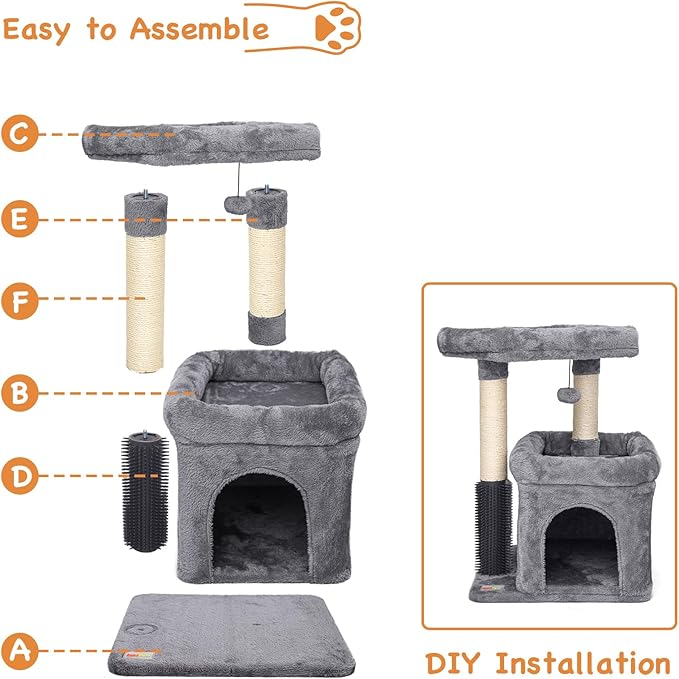 Easy to Assemble

C

E

F

B

D

A

DIY Installation