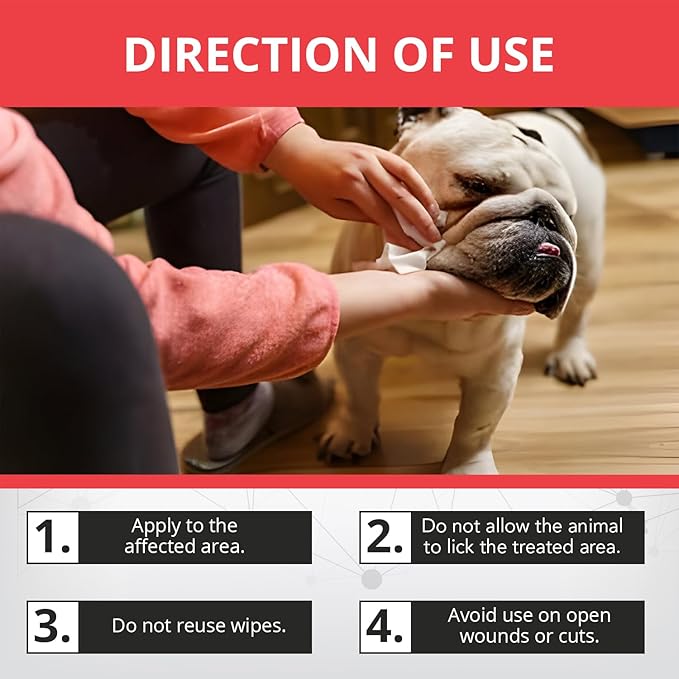 DIRECTION OF USE

1. Apply to the affected area.

2. Do not allow the animal to lick the treated area.

3. Do not reuse wipes.

4. Avoid use on open wounds or cuts.