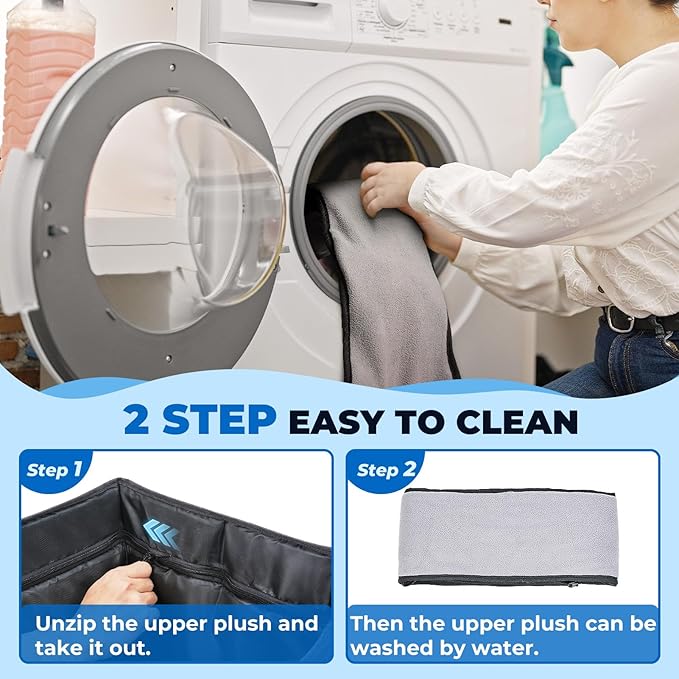 2 STEP EASY TO CLEAN

Step 1

Unzip the upper plush and take it out.

Step 2

Then the upper plush can be washed by water.