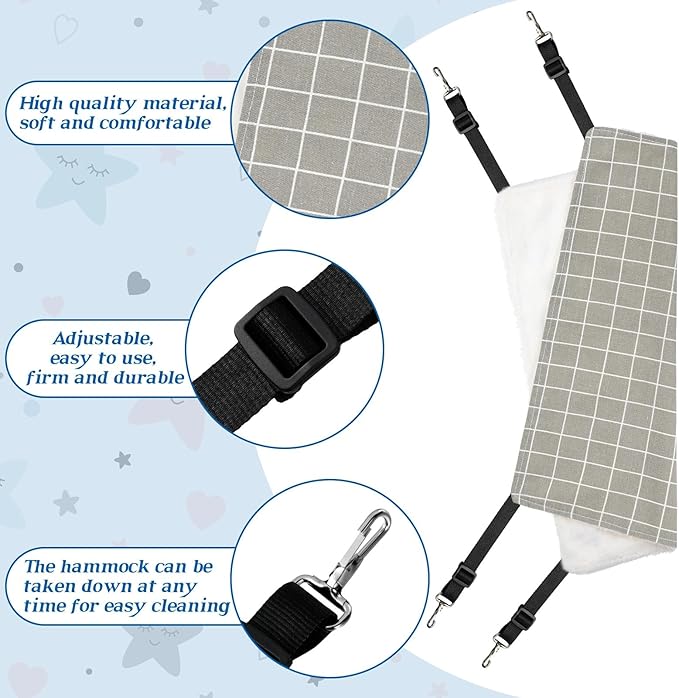 High quality material, soft and comfortable

Adjustable, easy to use, firm and durable

The hammock can be taken down at any time for easy cleaning