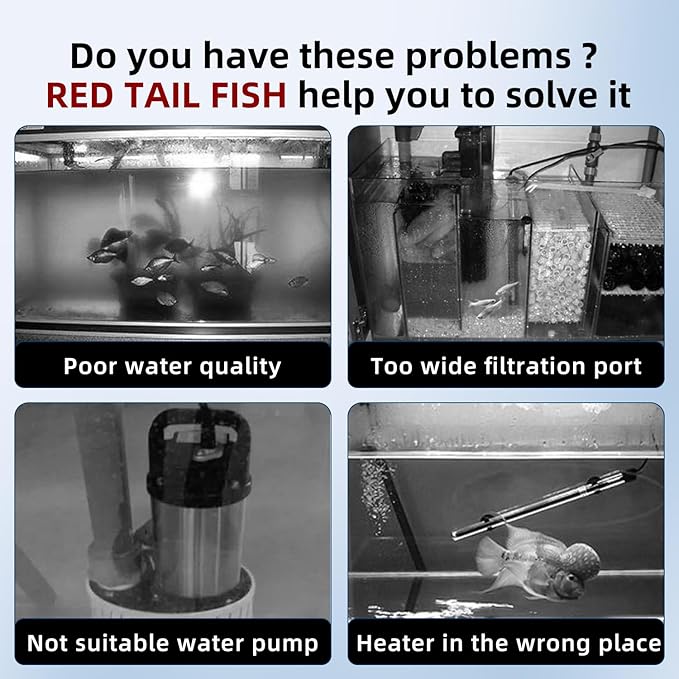 Do you have these problems ?
RED TAIL FISH help you to solve it

Poor water quality

Too wide filtration port

Not suitable water pump

Heater in the wrong place