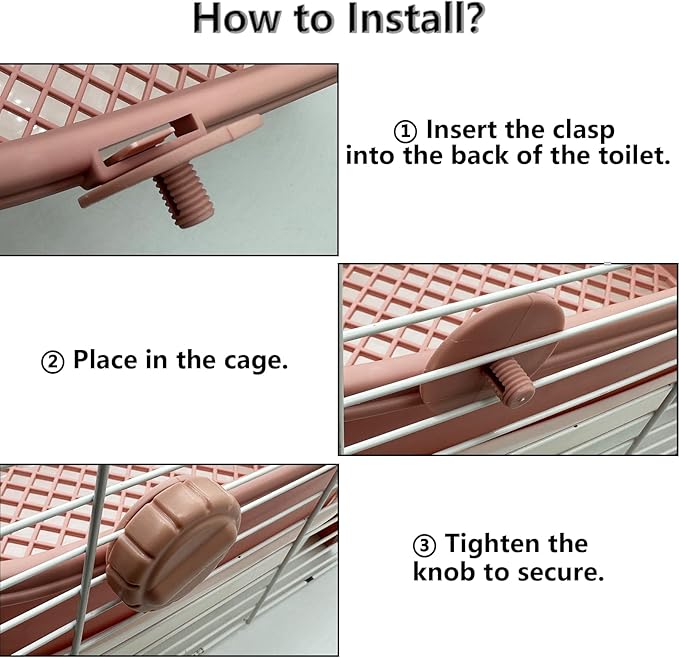 How to Install?

① Insert the clasp into the back of the toilet.

② Place in the cage.

③ Tighten the knob to secure.