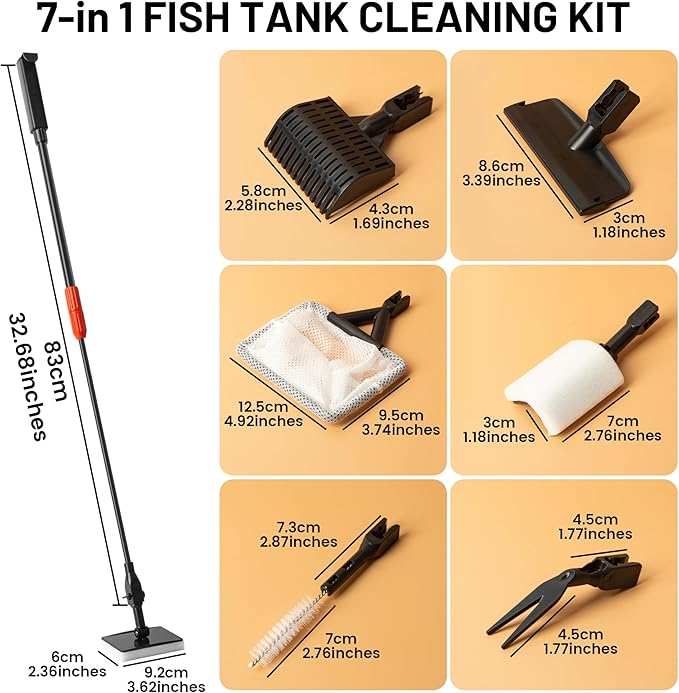 7-in 1 FISH TANK CLEANING KIT

83cm
32.68inches

6cm
2.36inches

9.2cm
3.62inches

5.8cm
2.28inches

4.3cm
1.69inches

8.6cm
3.39inches

3cm
1.18inches

12.5cm
4.92inches

9.5cm
3.74inches

3cm
1.18inches

7cm
2.76inches

7.3cm
2.87inches

7cm
2.76inches

4.5cm
1.77inches

4.5cm
1.77inches