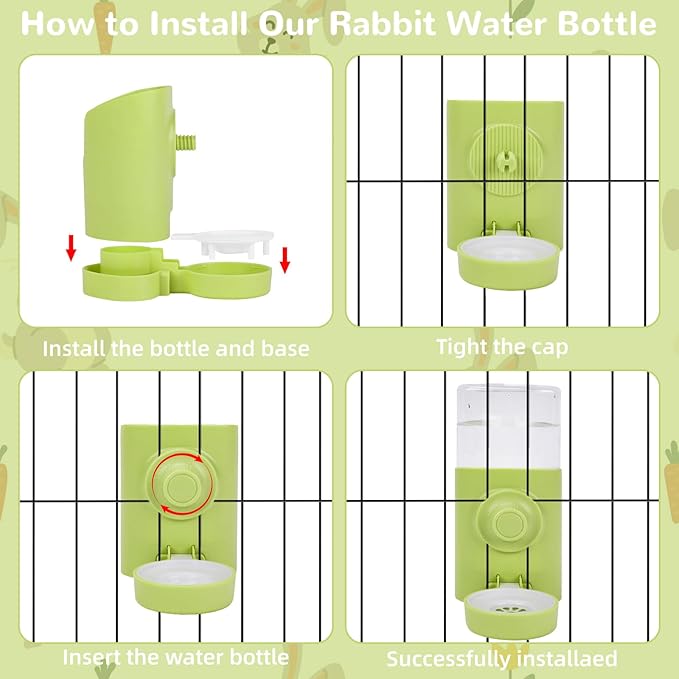 How to Install Our Rabbit Water Bottle

Install the bottle and base

Tight the cap

Insert the water bottle

Successfully installaed