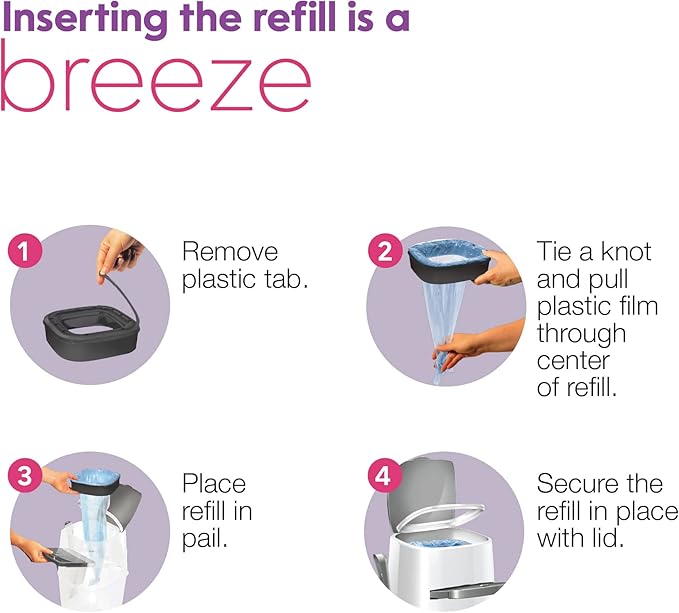 Inserting the refill is a
breeze

1
Remove plastic tab.

2
Tie a knot and pull plastic film through center of refill.

3
Place refill in pail.

4
Secure the refill in place with lid.