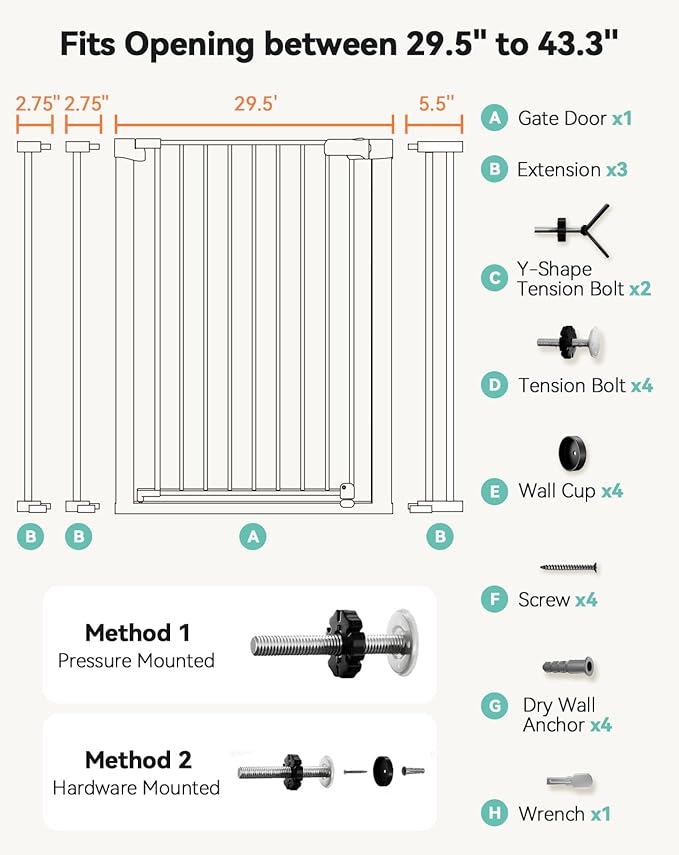 Fits Opening between 29.5" to 43.3"

2.75" 2.75" 29.5' 5.5"

B B A B

A Gate Door x1

B Extension x3

C Y-Shape Tension Bolt x2

D Tension Bolt x4

E Wall Cup x4

F Screw x4

G Dry Wall Anchor x4

H Wrench x1

Method 1
Pressure Mounted

Method 2
Hardware Mounted