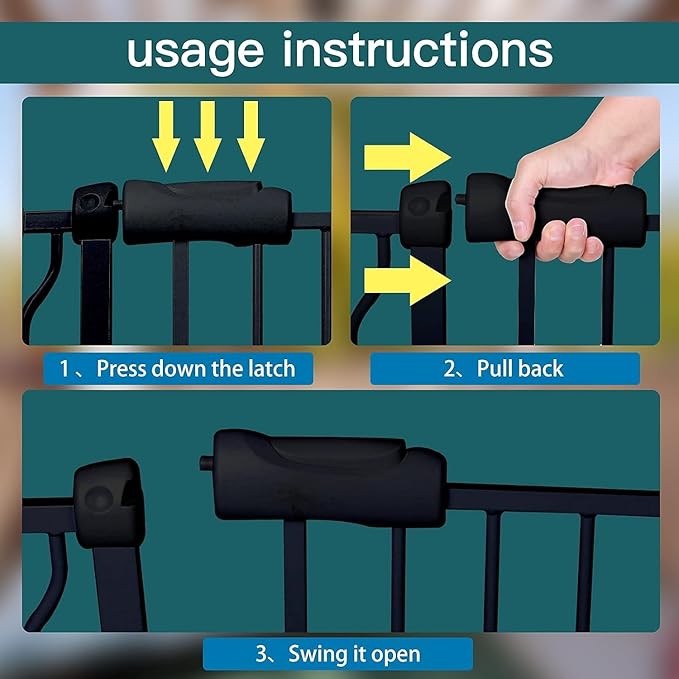 usage instructions

1、Press down the latch

2、Pull back

3、Swing it open