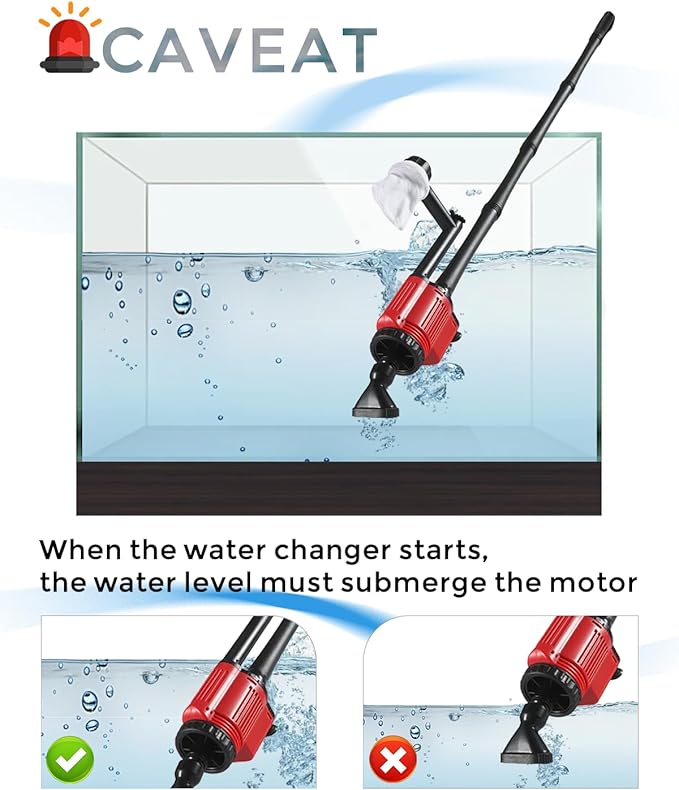 CAVEAT

When the water changer starts,
the water level must submerge the motor