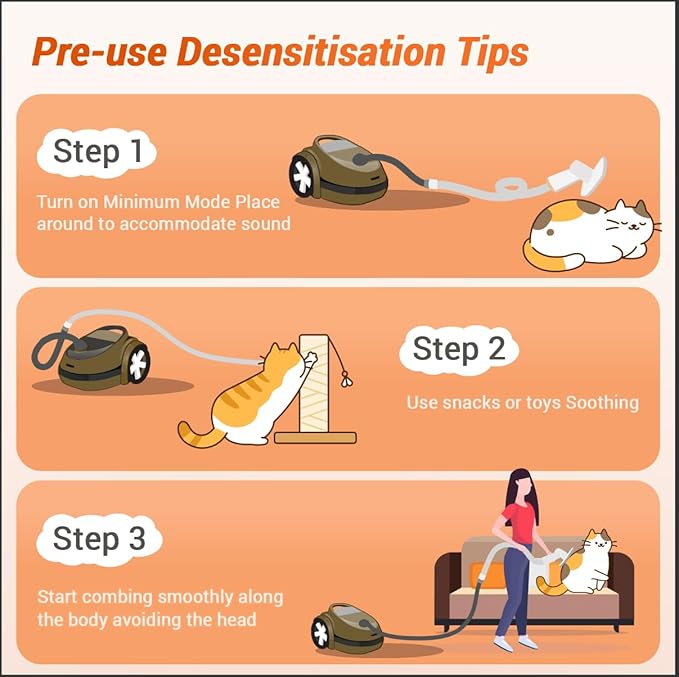 Pre-use Desensitisation Tips

Step 1

Turn on Minimum Mode Place around to accommodate sound

Step 2

Use snacks or toys Soothing

Step 3

Start combing smoothly along the body avoiding the head