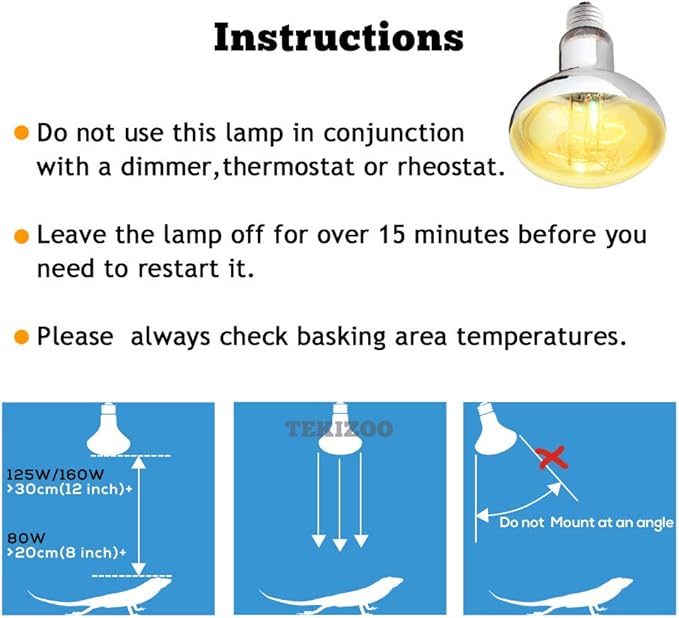 Instructions

Do not use this lamp in conjunction with a dimmer,thermostat or rheostat.

Leave the lamp off for over 15 minutes before you need to restart it.

Please always check basking area temperatures.

125W/160W
>30cm(12 inch)+

80W
>20cm(8 inch)+

TEKIZOO

Do not Mount at an angle