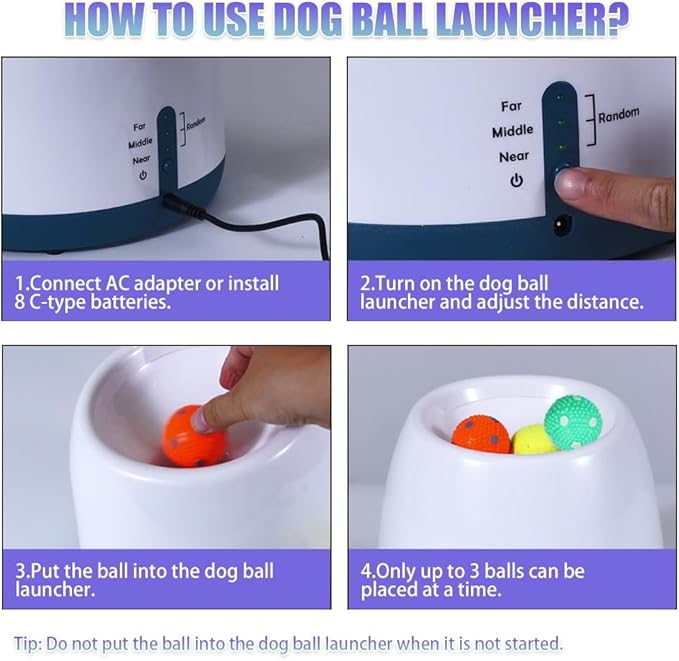 HOW TO USE DOG BALL LAUNCHER?

Far
Middle
Near
Random

1.Connect AC adapter or install 8 C-type batteries.

Far
Middle
Near
Random

2.Turn on the dog ball launcher and adjust the distance.

3.Put the ball into the dog ball launcher.

4.Only up to 3 balls can be placed at a time.

Tip: Do not put the ball into the dog ball launcher when it is not started.