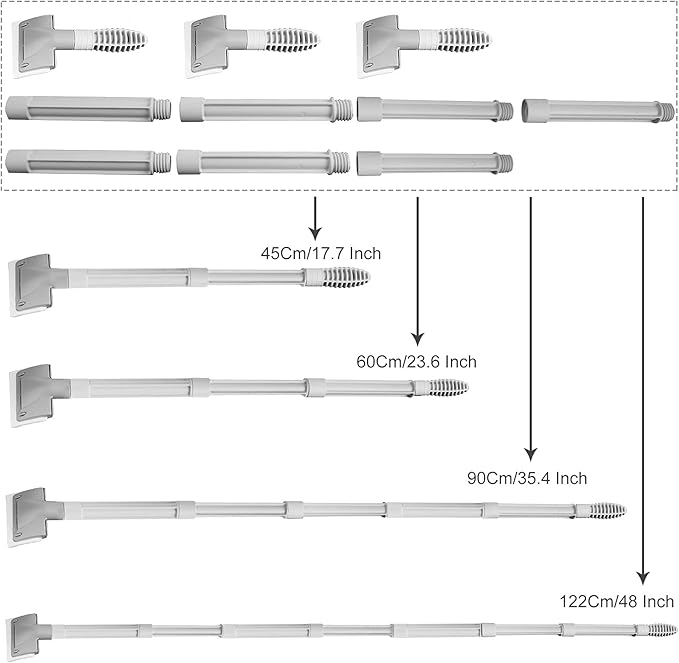 45Cm/17.7 Inch

60Cm/23.6 Inch

90Cm/35.4 Inch

122Cm/48 Inch