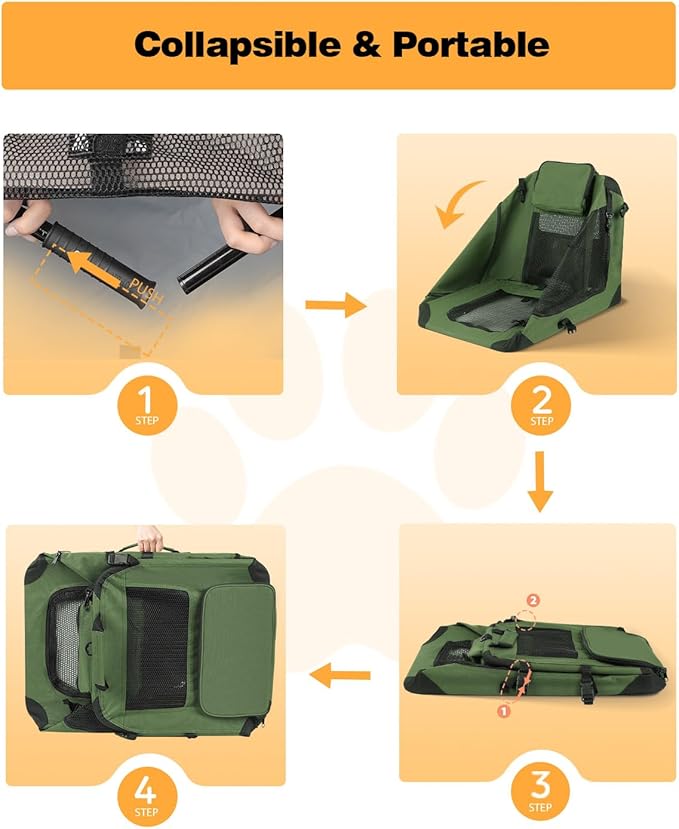 Collapsible & Portable

PUSH

1
STEP

2
STEP

2

1

3
STEP

4
STEP