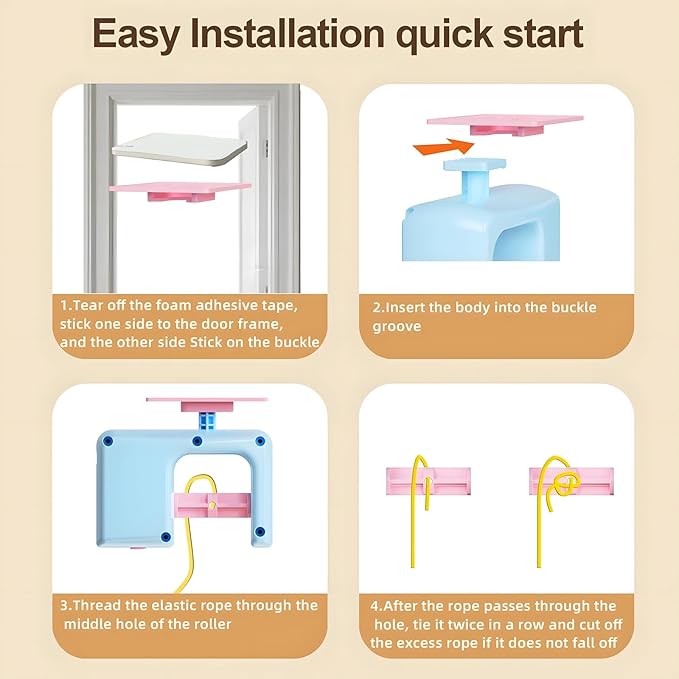 Easy Installation quick start

1.Tear off the foam adhesive tape, stick one side to the door frame, and the other side Stick on the buckle

2.Insert the body into the buckle groove

3.Thread the elastic rope through the middle hole of the roller

4.After the rope passes through the hole, tie it twice in a row and cut off the excess rope if it does not fall off