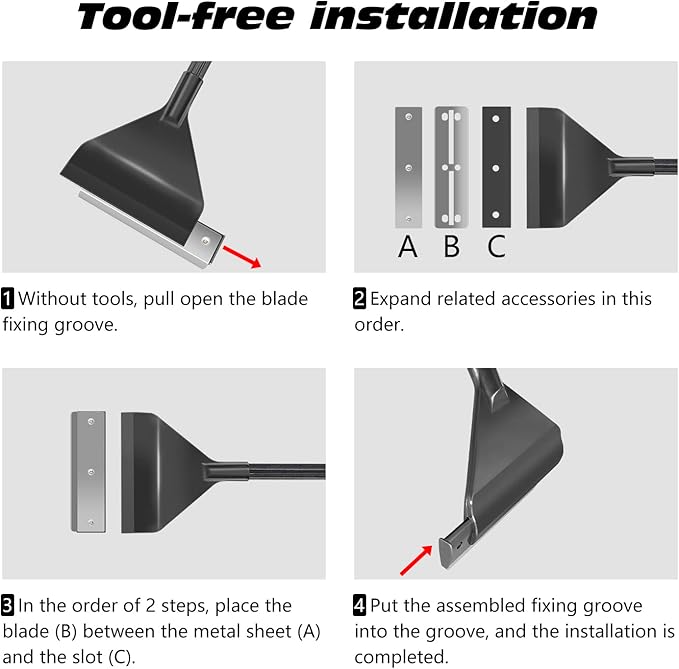 Tool-free installation

1 Without tools, pull open the blade fixing groove.

A B C

2 Expand related accessories in this order.

3 In the order of 2 steps, place the blade (B) between the metal sheet (A) and the slot (C).

4 Put the assembled fixing groove into the groove, and the installation is completed.