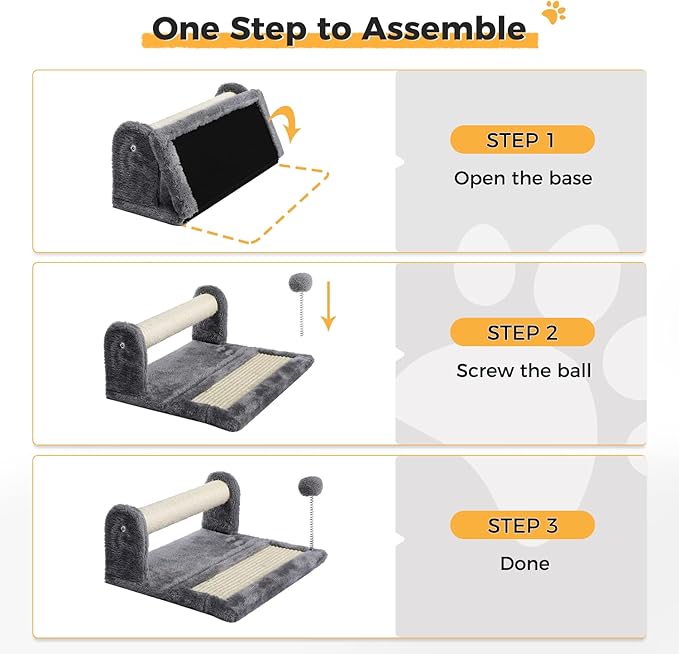 One Step to Assemble

STEP 1
Open the base

STEP 2
Screw the ball

STEP 3
Done