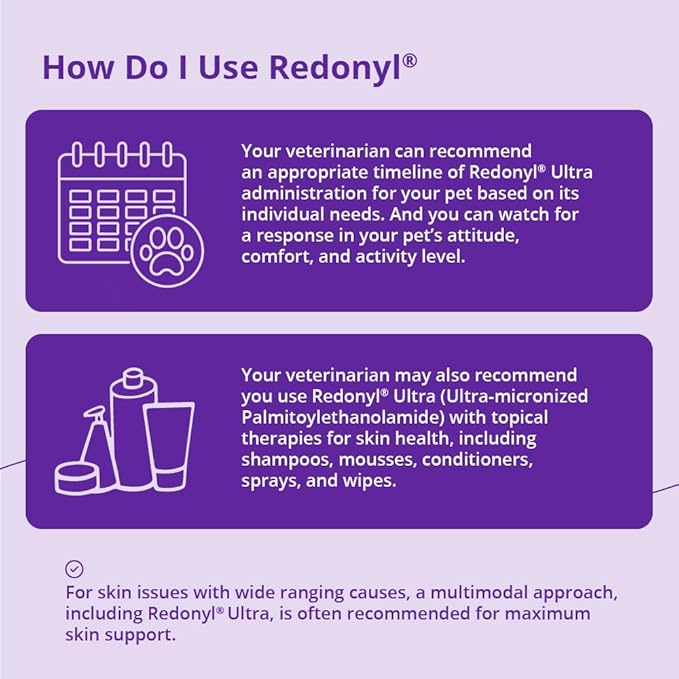 How Do I Use Redonyl®

Your veterinarian can recommend an appropriate timeline of Redonyl® Ultra administration for your pet based on its individual needs. And you can watch for a response in your pet's attitude, comfort, and activity level.

Your veterinarian may also recommend you use Redonyl® Ultra (Ultra-micronized Palmitoylethanolamide) with topical therapies for skin health, including shampoos, mousses, conditioners, sprays, and wipes.

For skin issues with wide ranging causes, a multimodal approach, including Redonyl® Ultra, is often recommended for maximum skin support.