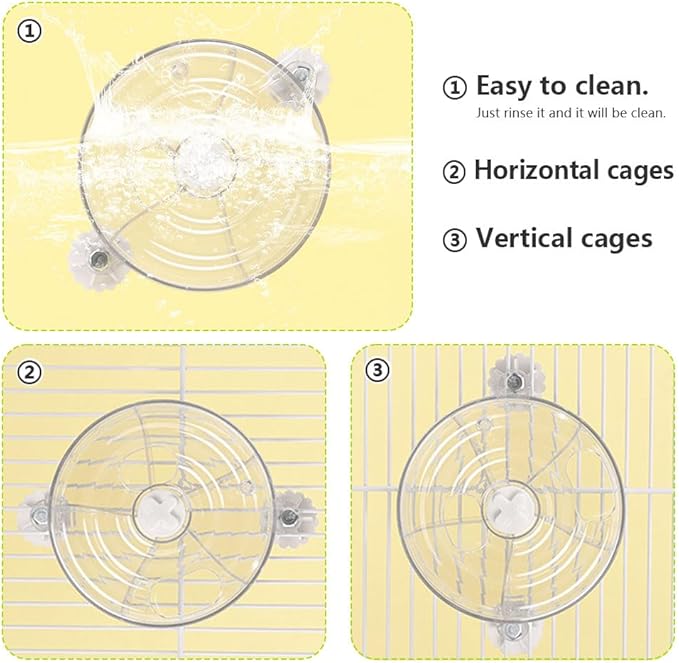 ①

① Easy to clean.
Just rinse it and it will be clean.

② Horizontal cages

③ Vertical cages

②

③